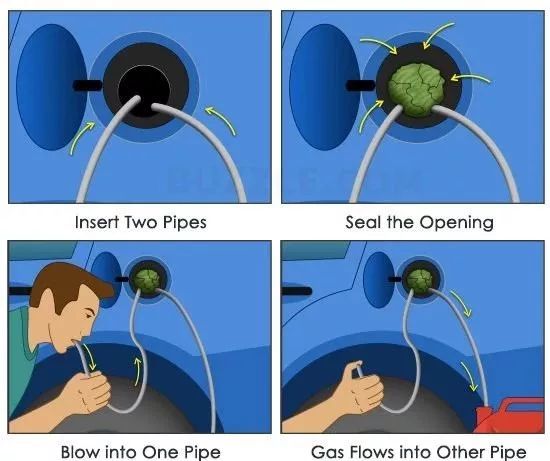 Insert Two Pipes

Seal the Opening

Blow into One Pipe

Gas Flows into Other Pipe